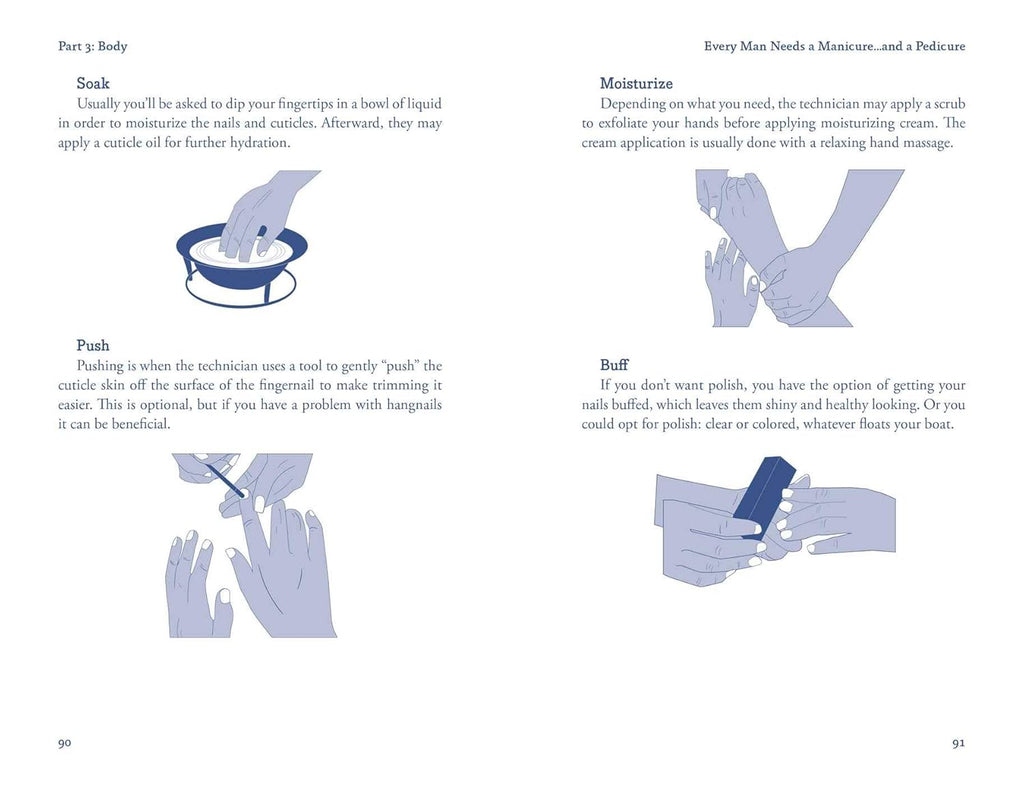 Part 3: Body

Soak
Usually you'll be asked to dip your fingertips in a bowl of liquid in order to moisturize the nails and cuticles. Afterward, they may apply a cuticle oil for further hydration.

Push
Pushing is when the technician uses a tool to gently "push" the cuticle skin off the surface of the fingernail to make trimming it easier. This is optional, but if you have a problem with hangnails it can be beneficial.

90

Every Man Needs a Manicure...and a Pedicure

Moisturize
Depending on what you need, the technician may apply a scrub to exfoliate your hands before applying moisturizing cream. The cream application is usually done with a relaxing hand massage.

Buff
If you don't want polish, you have the option of getting your nails buffed, which leaves them shiny and healthy looking. Or you could opt for polish: clear or colored, whatever floats your boat.

91