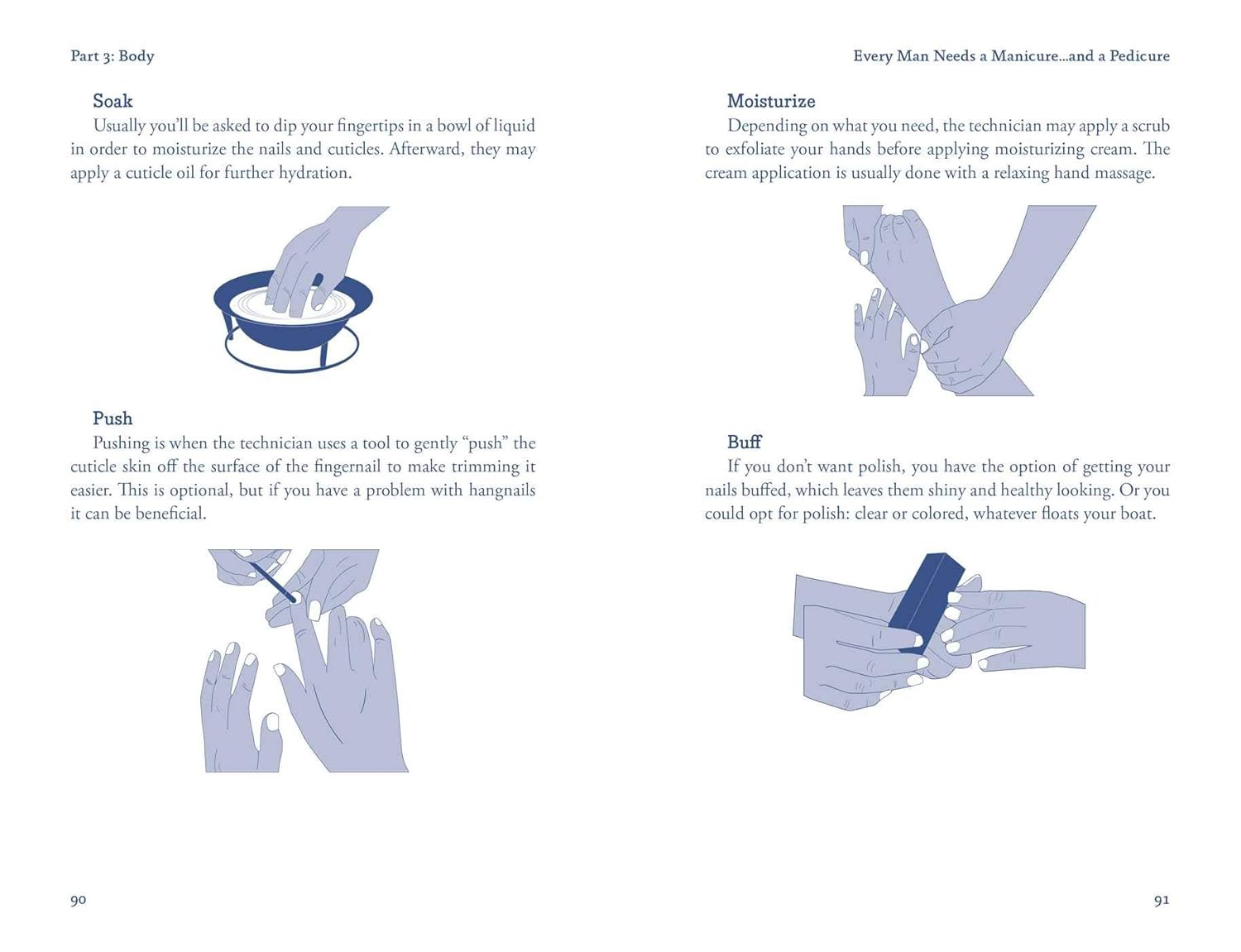 Part 3: Body

Soak

Usually you'll be asked to dip your fingertips in a bowl of liquid in order to moisturize the nails and cuticles. Afterward, they may apply a cuticle oil for further hydration.

Push

Pushing is when the technician uses a tool to gently "push" the cuticle skin off the surface of the fingernail to make trimming it easier. This is optional, but if you have a problem with hangnails it can be beneficial.

90

Every Man Needs a Manicure...and a Pedicure

Moisturize

Depending on what you need, the technician may apply a scrub to exfoliate your hands before applying moisturizing cream. The cream application is usually done with a relaxing hand massage.

Buff

If you don't want polish, you have the option of getting your nails buffed, which leaves them shiny and healthy looking. Or you could opt for polish: clear or colored, whatever floats your boat.

91